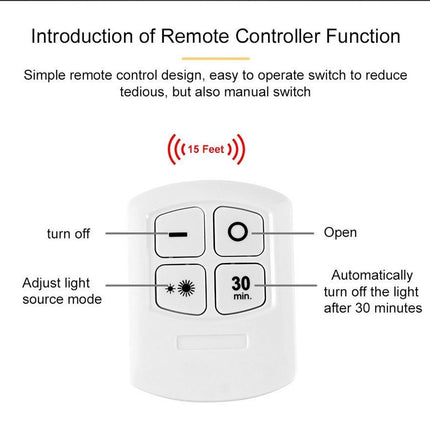 Introduction of Remote Controller Function

Simple remote control design, easy to operate switch to reduce tedious, but also manual switch

15 Feet

turn off

Open

Adjust light source mode

30 min.

Automatically turn off the light after 30 minutes