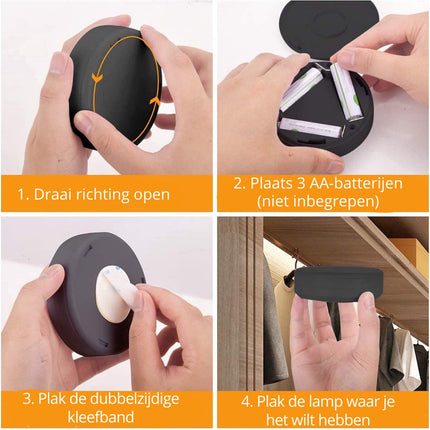 1. Draai richting open

2. Plaats 3 AA-batterijen (niet inbegrepen)

3. Plak de dubbelzijdige kleefband

4. Plak de lamp waar je het wilt hebben