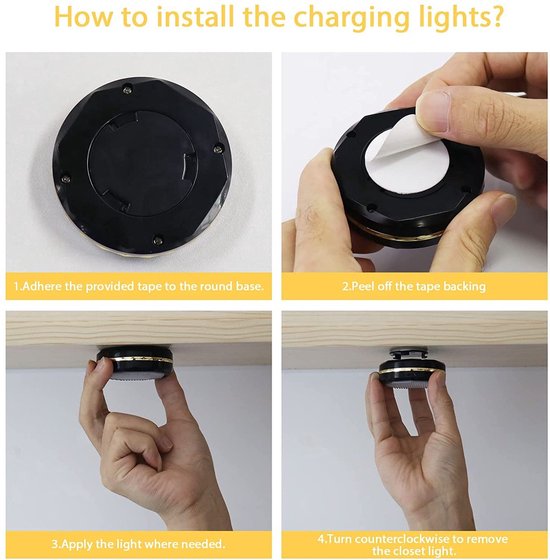 How to install the charging lights?

1.Adhere the provided tape to the round base.

2.Peel off the tape backing

3.Apply the light where needed.

4.Turn counterclockwise to remove the closet light.