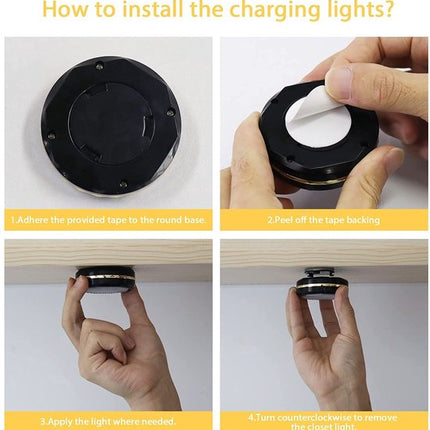 How to install the charging lights?

1.Adhere the provided tape to the round base.

2.Peel off the tape backing

3.Apply the light where needed.

4.Turn counterclockwise to remove the closet light.